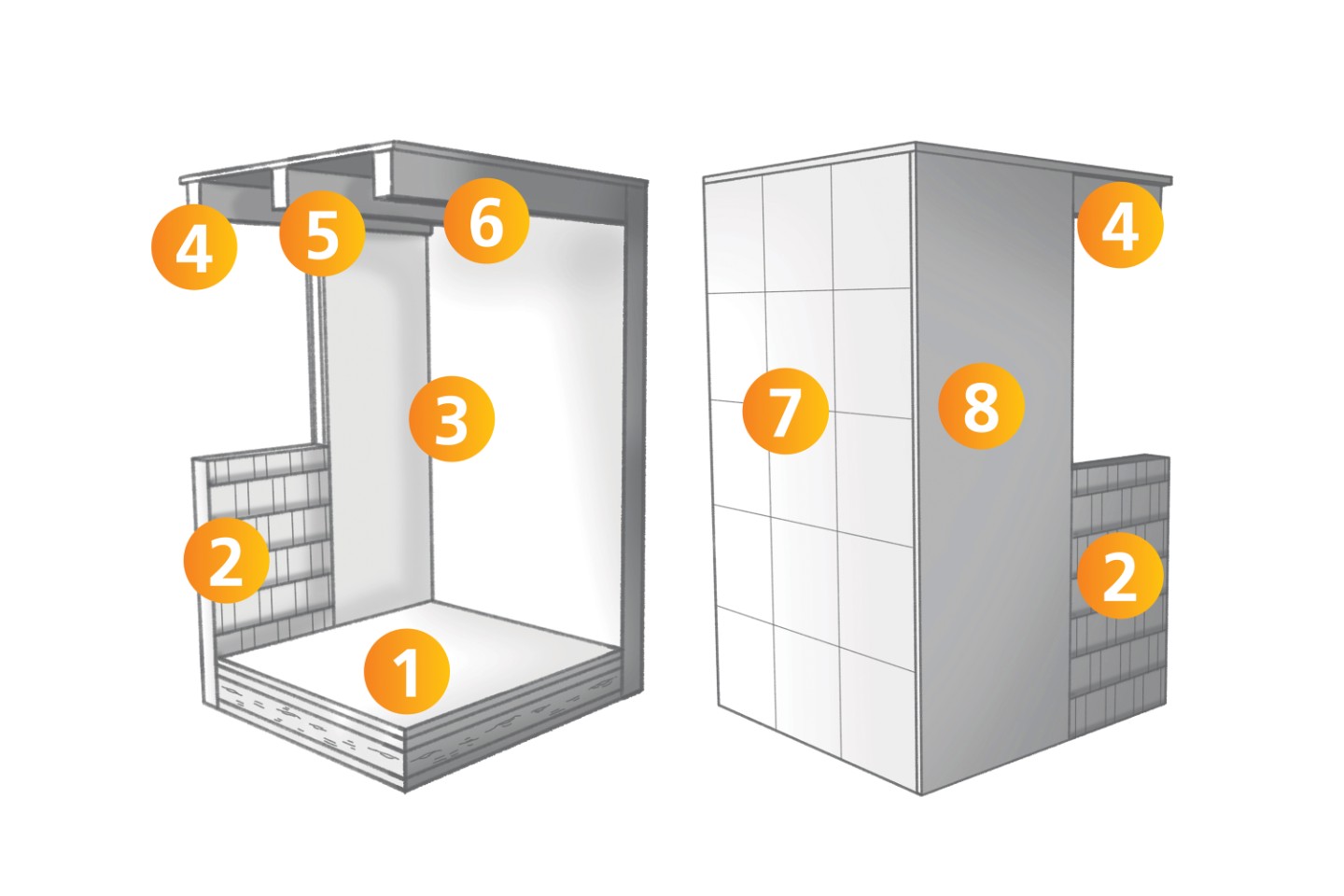 4
5
6
3
2
1
7
8
4
2